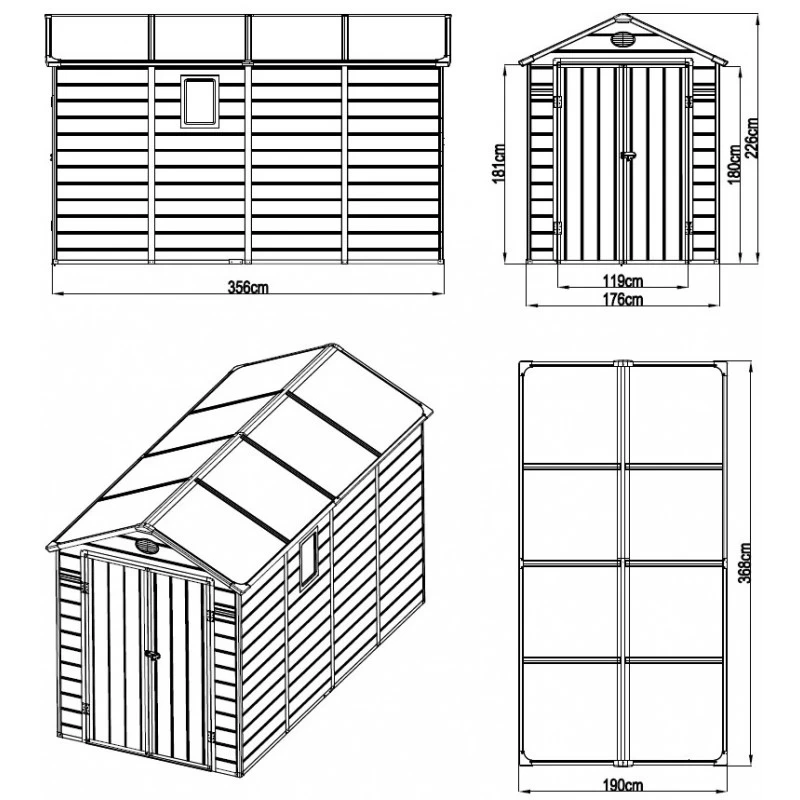 356cm

181cm
180cm
226cm
119cm
176cm

368cm
190cm